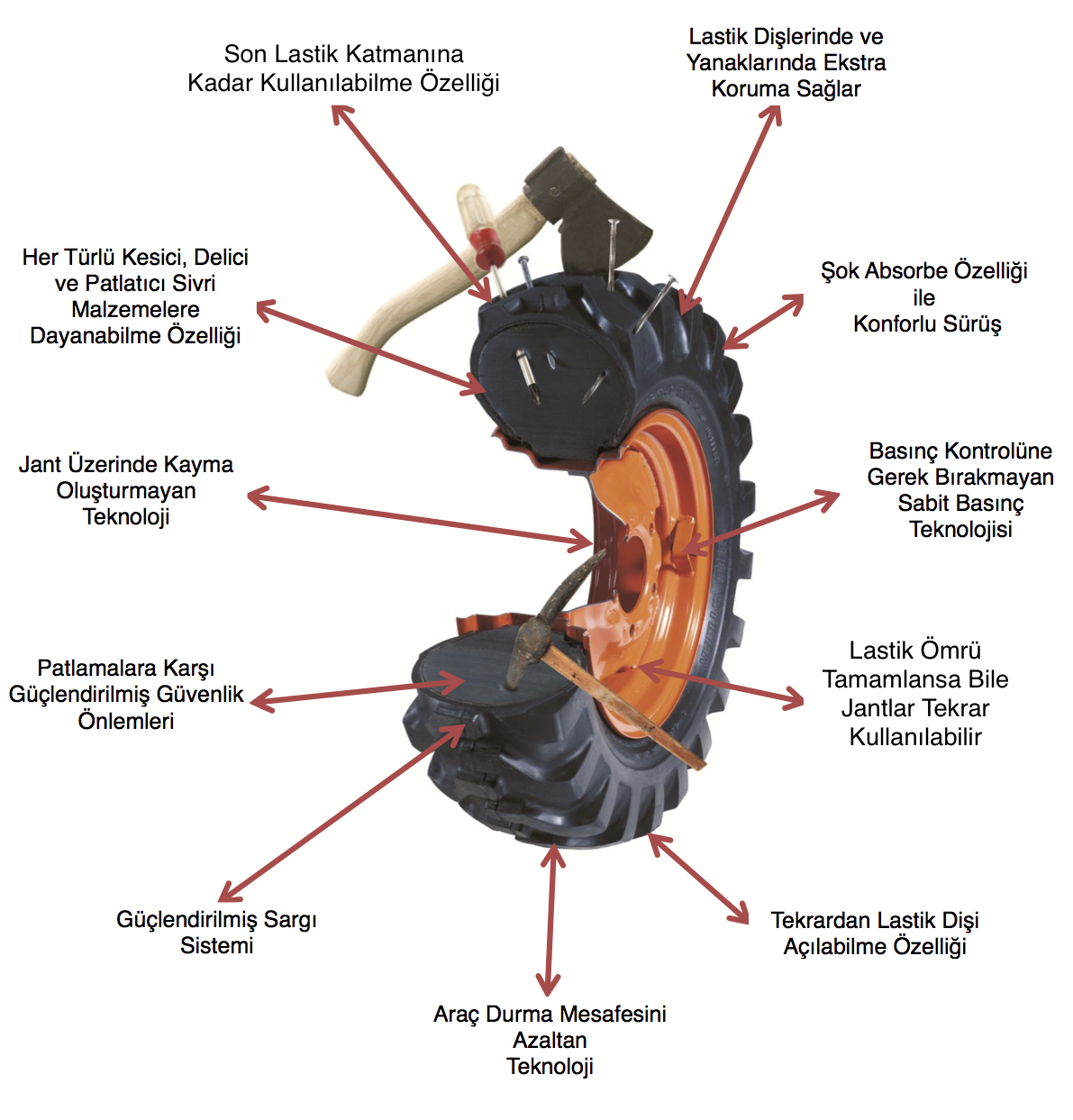 Son Lastik Katmanına Kadar Kullanılabilme Özelliği

Lastik Dişlerinde ve Yanaklarında Ekstra Koruma Sağlar

Her Türlü Kesici, Delici ve Patlatıcı Sivri Malzemelere Dayanabilme Özelliği

Şok Absorbe Özelliği ile Konforlu Sürüş

Jant Üzerinde Kayma Oluşturmayan Teknoloji

Basınç Kontrolüne Gerek Bırakmayan Sabit Basınç Teknolojisi

Patlamalara Karşı Güçlendirilmiş Güvenlik Önlemleri

Lastik Ömrü Tamamlansa Bile Jantlar Tekrar Kullanılabilir

Güçlendirilmiş Sargı Sistemi

Tekrardan Lastik Dişi Açılabilme Özelliği

Araç Durma Mesafesini Azaltan Teknoloji